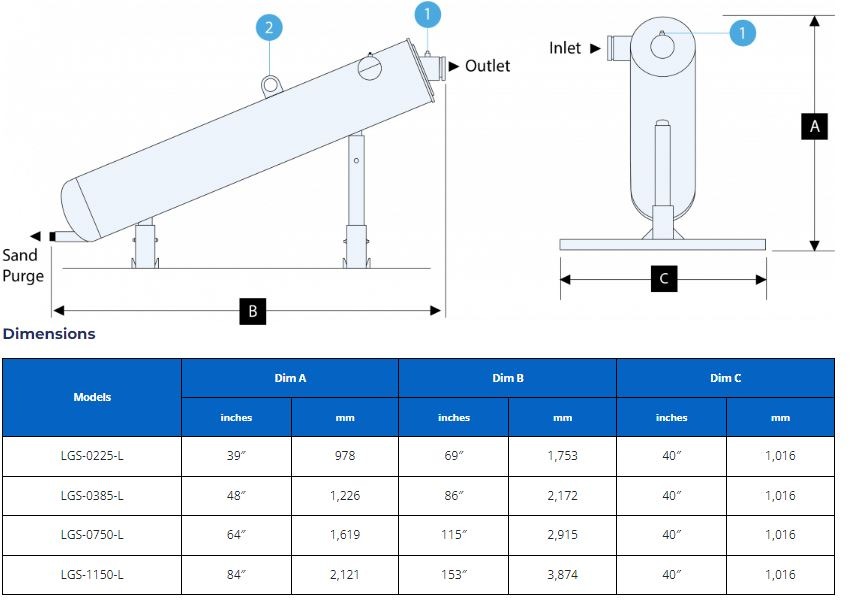 2
1
Outlet
Sand Purge
B
Inlet
1
A
C

Dimensions

| Models | Dim A | | Dim B | | Dim C | |
|---|---|---|---|---|---|---|
| | inches | mm | inches | mm | inches | mm |
| LGS-0225-L | 39″ | 978 | 69″ | 1,753 | 40″ | 1,016 |
| LGS-0385-L | 48″ | 1,226 | 86″ | 2,172 | 40″ | 1,016 |
| LGS-0750-L | 64″ | 1,619 | 115″ | 2,915 | 40″ | 1,016 |
| LGS-1150-L | 84″ | 2,121 | 153″ | 3,874 | 40″ | 1,016 |