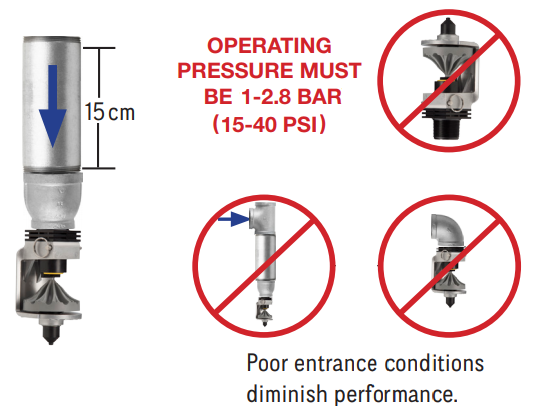 15 cm

OPERATING PRESSURE MUST BE 1-2.8 BAR (15-40 PSI)

Poor entrance conditions diminish performance.