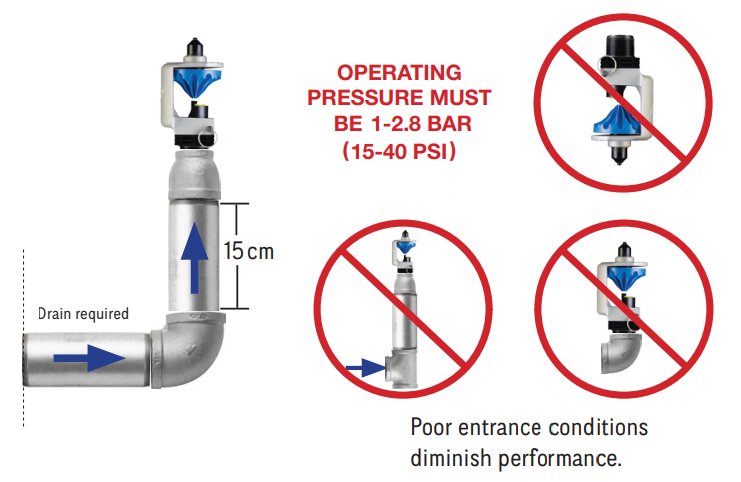 OPERATING PRESSURE MUST BE 1-2.8 BAR (15-40 PSI)

15 cm

Drain required

Poor entrance conditions diminish performance.