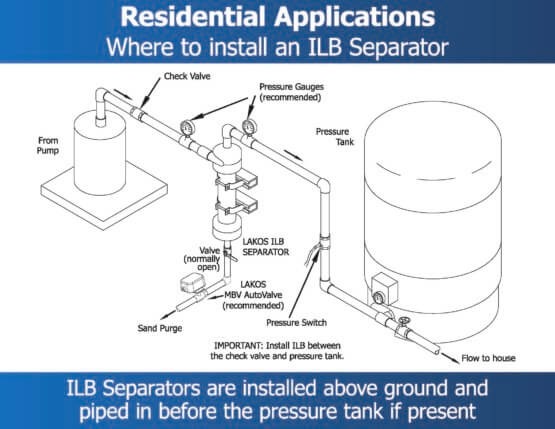 Residential Applications
Where to install an ILB Separator

Check Valve

Pressure Gauges
(recommended)

From
Pump

Pressure
Tank

LAKOS ILB
SEPARATOR

Valve
(normally
open)

LAKOS
MBV AutoValve
(recommended)

Sand Purge

Pressure Switch

IMPORTANT: Install ILB between the check valve and pressure tank.

Flow to house

ILB Separators are installed above ground and piped in before the pressure tank if present