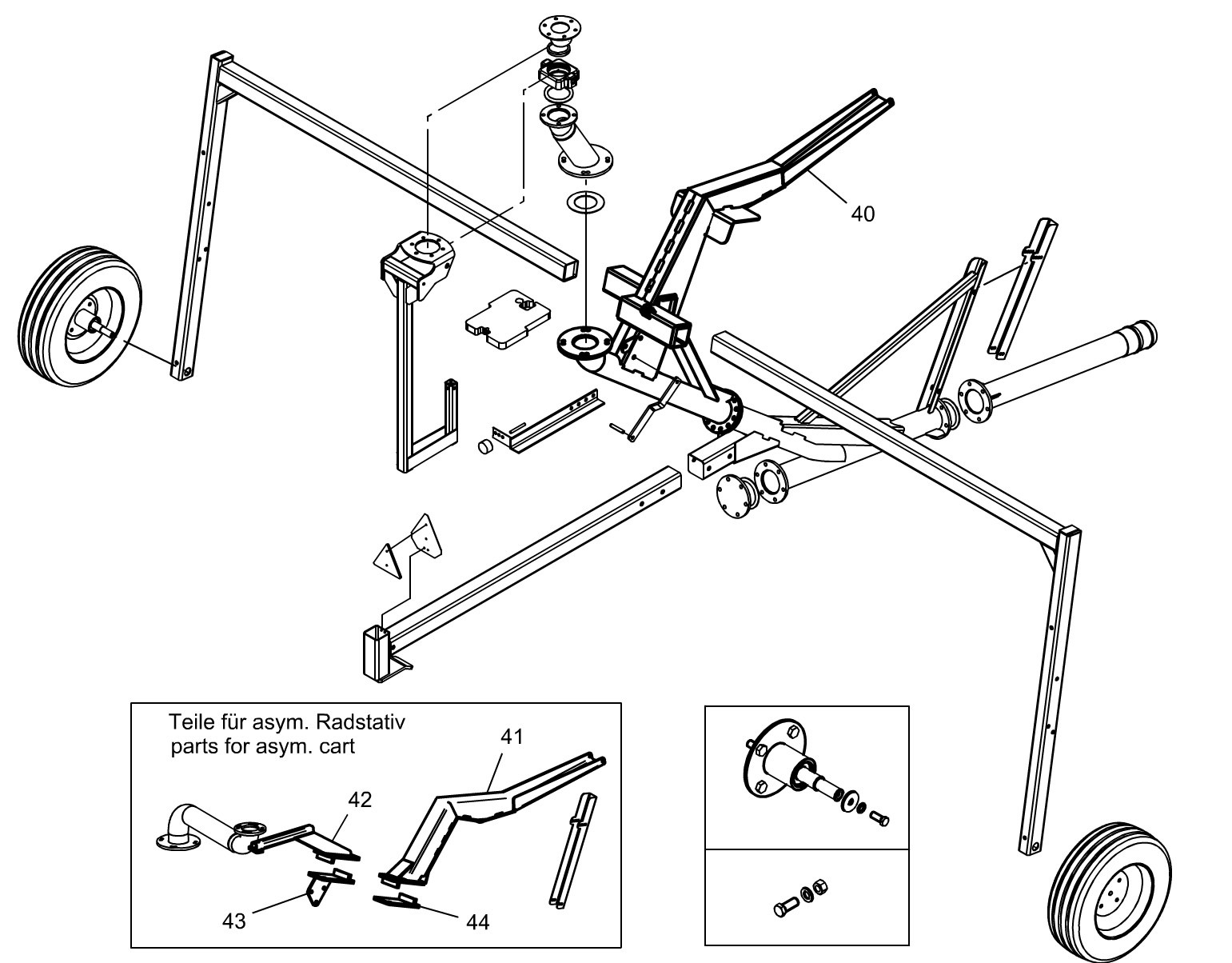 40

Teile für asym. Radstativ
parts for asym. cart

41

42

43

44