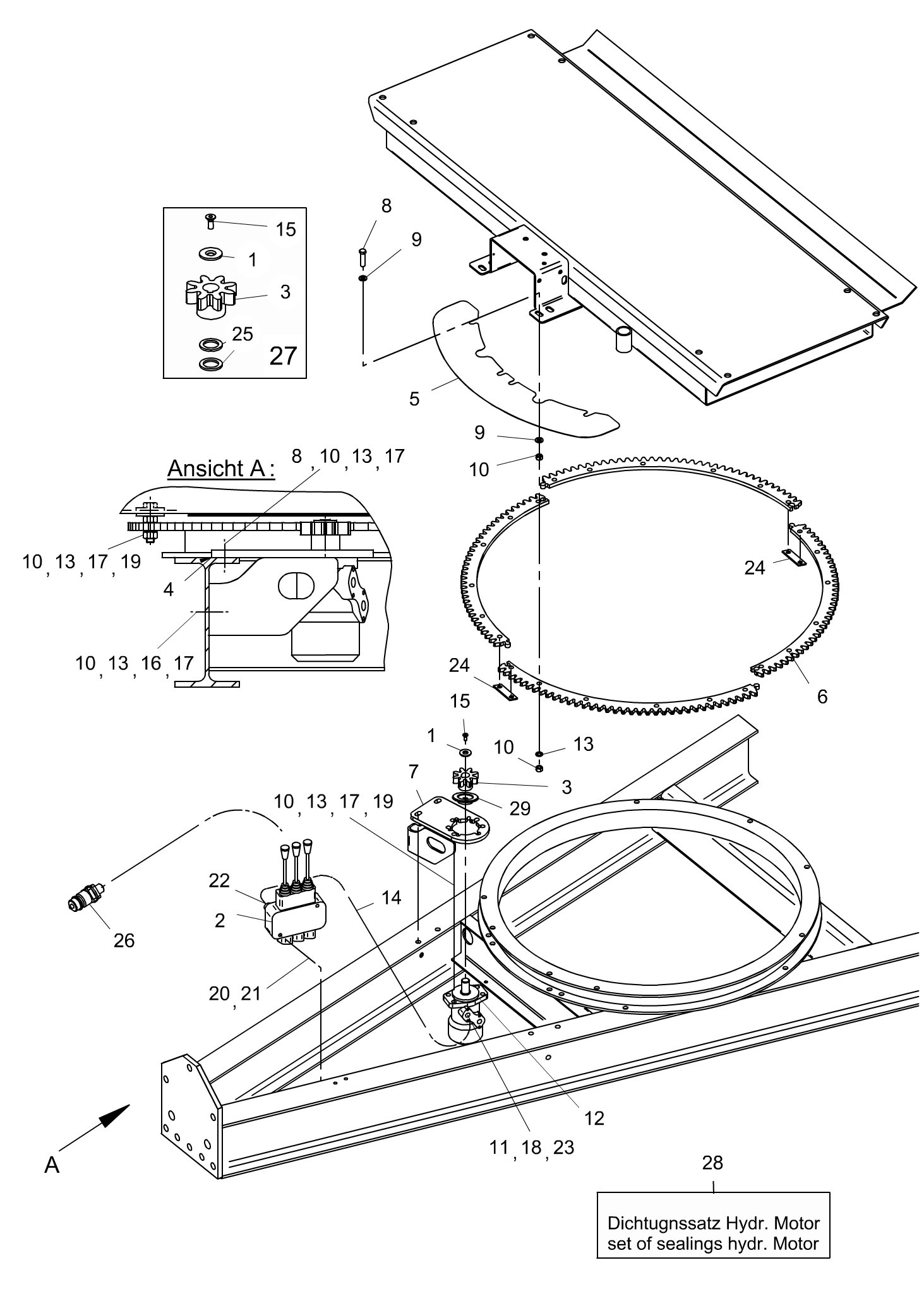 15
1
3
25
27

8
9
5
9
10

Ansicht A :
8 , 10 , 13 , 17
10 , 13 , 17 , 19
4
10 , 13 , 16 , 17

24
24
6
15
1
10
13
7
3
29
10 , 13 , 17 , 19
22
2
14
26
20 , 21
12
11 , 18 , 23
A

28
Dichtugnssatz Hydr. Motor
set of sealings hydr. Motor