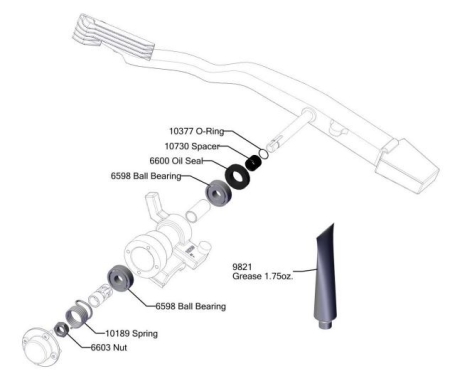 10377 O-Ring
10730 Spacer
6600 Oil Seal
6598 Ball Bearing
9821
Grease 1.75oz.
6598 Ball Bearing
10189 Spring
6603 Nut