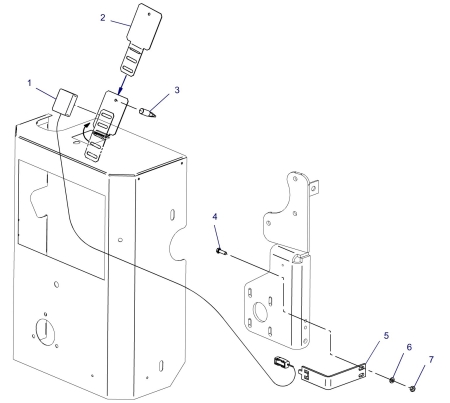 2
1
3
4
5
6
7